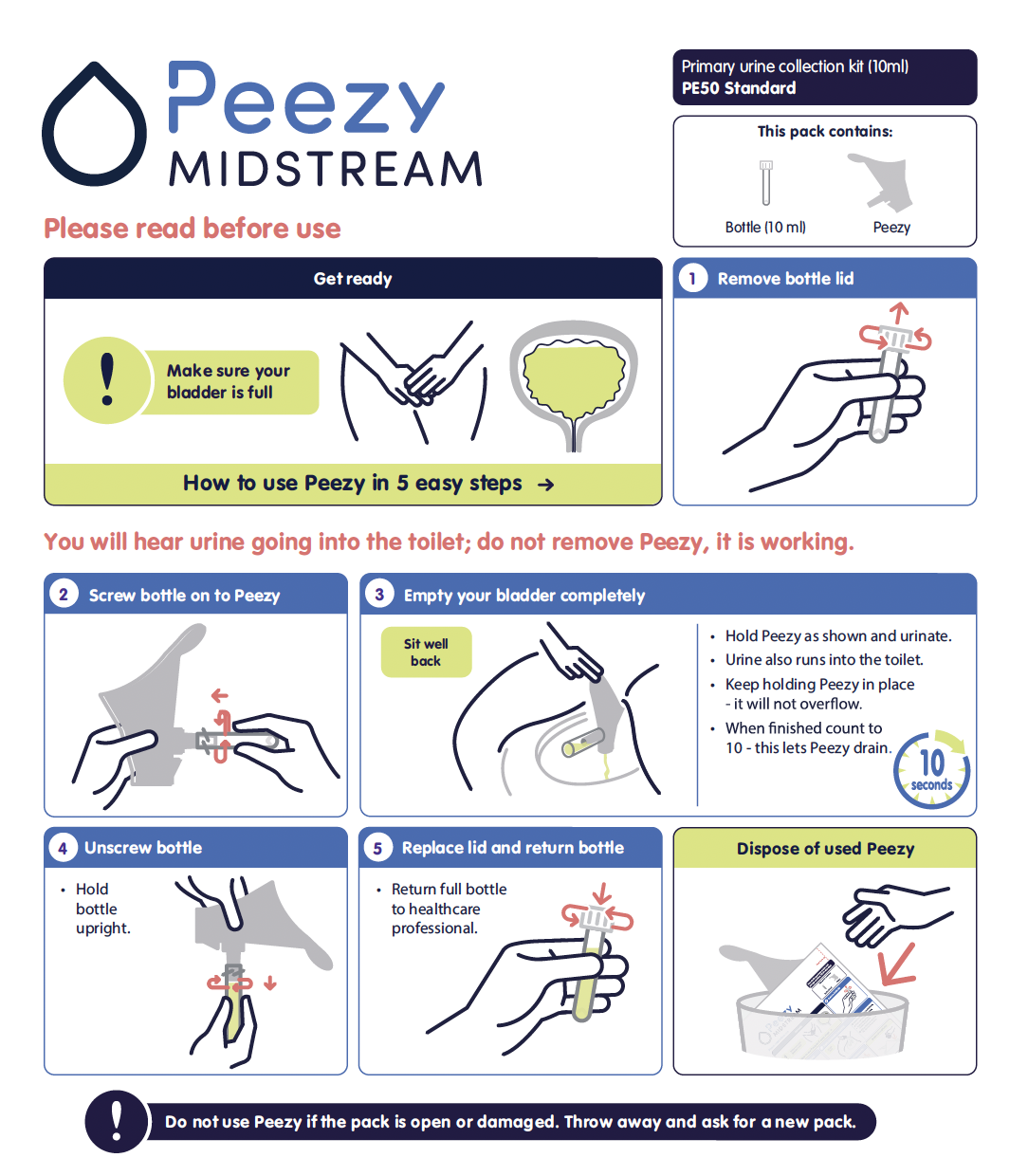 Peezy
MIDSTREAM

Primary urine collection kit (10ml)
PE50 Standard

This pack contains:

Bottle (10 ml)

Peezy

Please read before use

Get ready

!

Make sure your bladder is full

How to use Peezy in 5 easy steps →

1 Remove bottle lid

You will hear urine going into the toilet; do not remove Peezy, it is working.

2 Screw bottle on to Peezy

3 Empty your bladder completely

Sit well back

• Hold Peezy as shown and urinate.
• Urine also runs into the toilet.
• Keep holding Peezy in place - it will not overflow.
• When finished count to 10 - this lets Peezy drain.

10 seconds

4 Unscrew bottle

• Hold bottle upright.

5 Replace lid and return bottle

• Return full bottle to healthcare professional.

Dispose of used Peezy

!

Do not use Peezy if the pack is open or damaged. Throw away and ask for a new pack.